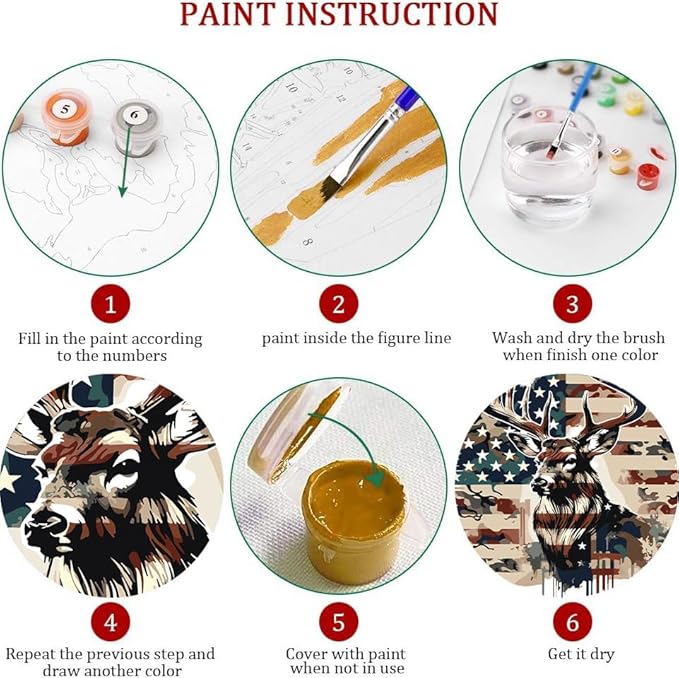 PAINT INSTRUCTION

5

6

10

12

8

1

Fill in the paint according to the numbers

2

paint inside the figure line

3

Wash and dry the brush when finish one color

4

Repeat the previous step and draw another color

5

Cover with paint when not in use

6

Get it dry