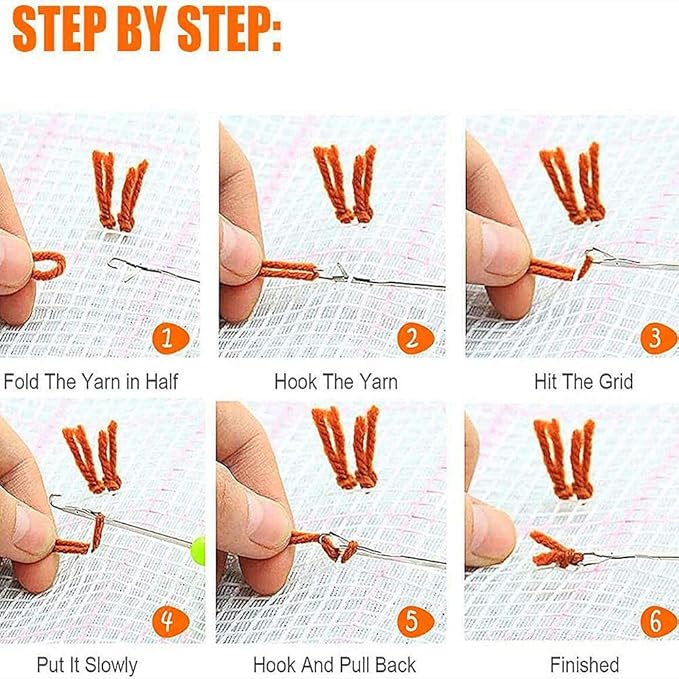 STEP BY STEP:

1
Fold The Yarn in Half

2
Hook The Yarn

3
Hit The Grid

4
Put It Slowly

5
Hook And Pull Back

6
Finished