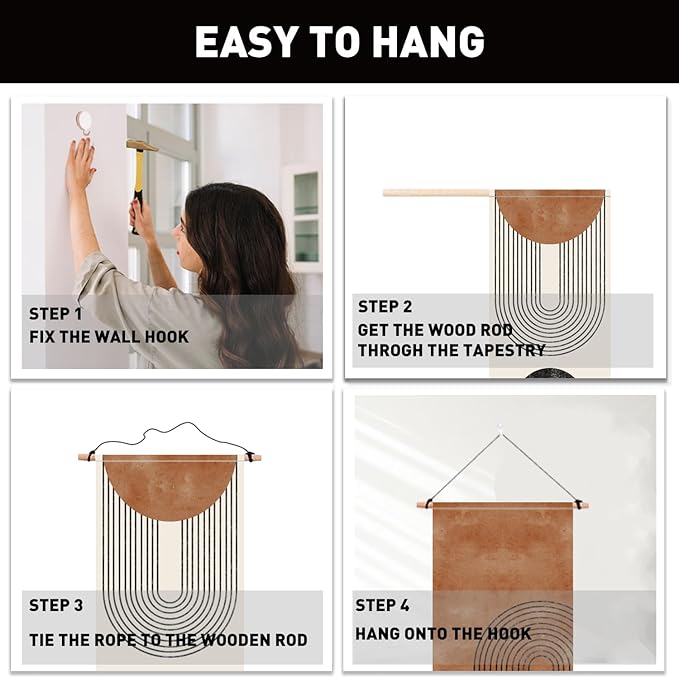 EASY TO HANG

STEP 1
FIX THE WALL HOOK

STEP 2
GET THE WOOD ROD THROGH THE TAPESTRY

STEP 3
TIE THE ROPE TO THE WOODEN ROD

STEP 4
HANG ONTO THE HOOK