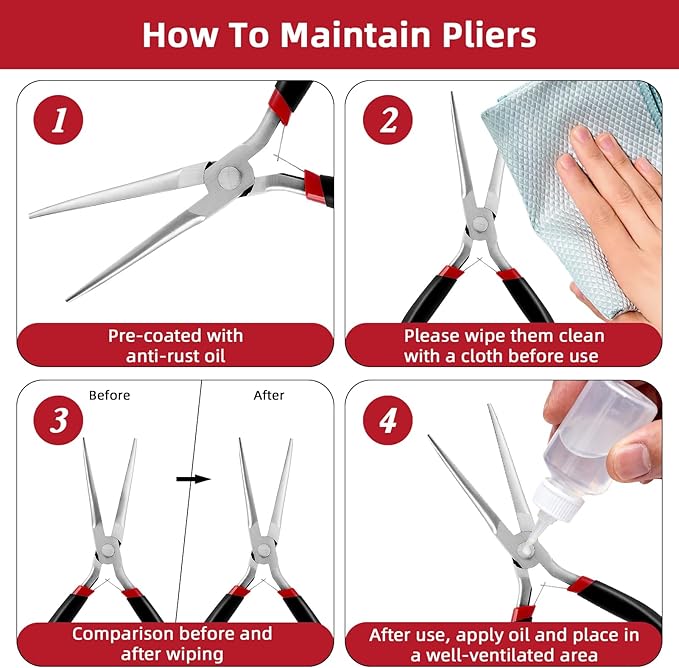 How To Maintain Pliers

1

Pre-coated with anti-rust oil

2

Please wipe them clean with a cloth before use

3

Before

After

Comparison before and after wiping

4

After use, apply oil and place in a well-ventilated area