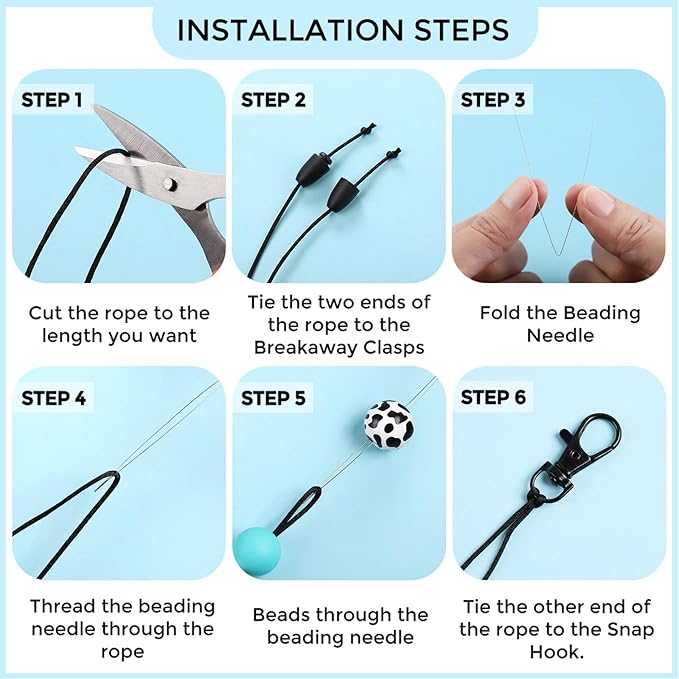 INSTALLATION STEPS

STEP 1

Cut the rope to the length you want

STEP 2

Tie the two ends of the rope to the Breakaway Clasps

STEP 3

Fold the Beading Needle

STEP 4

Thread the beading needle through the rope

STEP 5

Beads through the beading needle

STEP 6

Tie the other end of the rope to the Snap Hook.