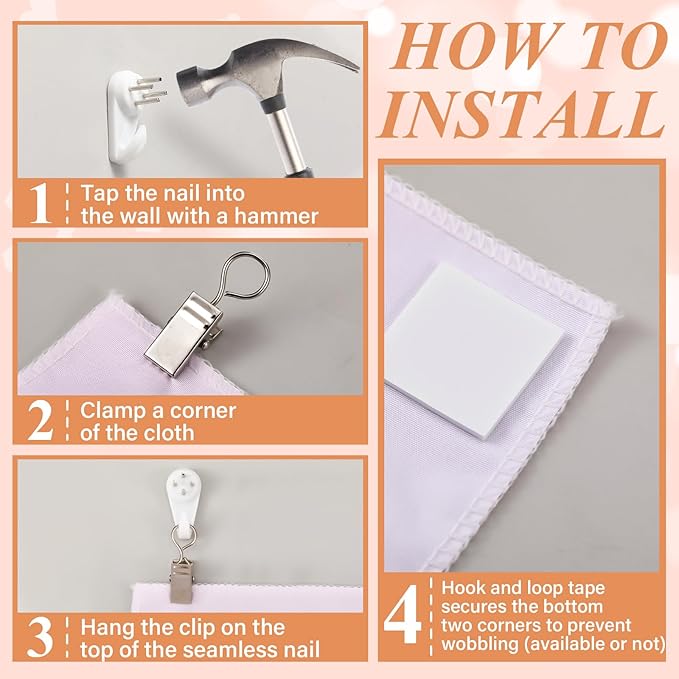 HOW TO INSTALL

1 Tap the nail into the wall with a hammer

2 Clamp a corner of the cloth

3 Hang the clip on the top of the seamless nail

4 Hook and loop tape secures the bottom two corners to prevent wobbling (available or not)