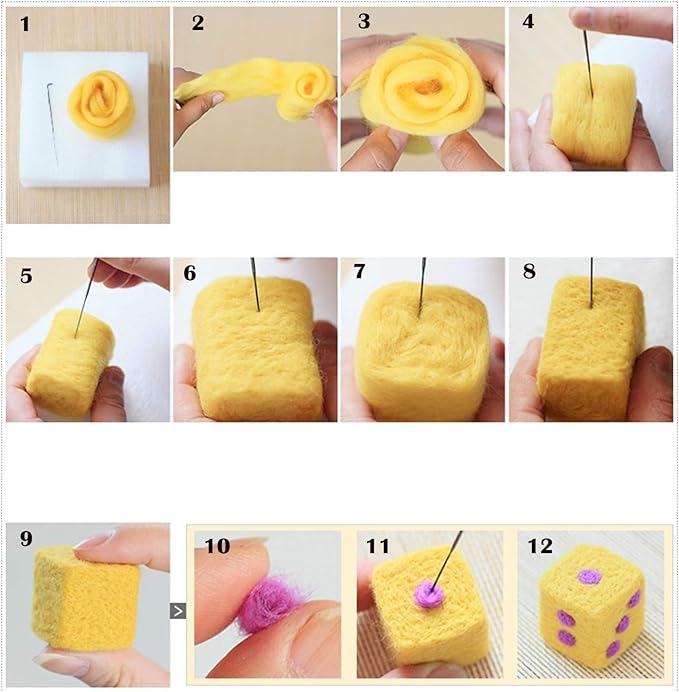 1
2
3
4
5
6
7
8
9
>
10
11
12