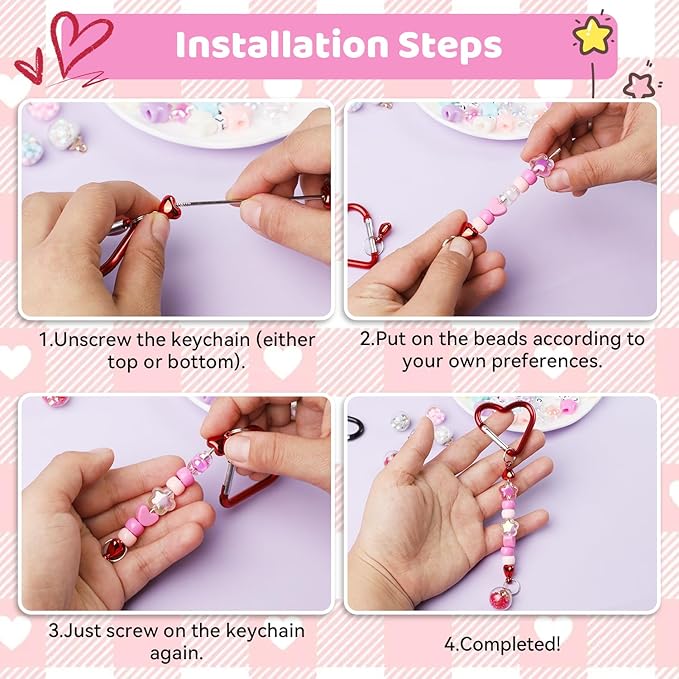 Installation Steps

1.Unscrew the keychain (either top or bottom).

2.Put on the beads according to your own preferences.

3.Just screw on the keychain again.

4.Completed!