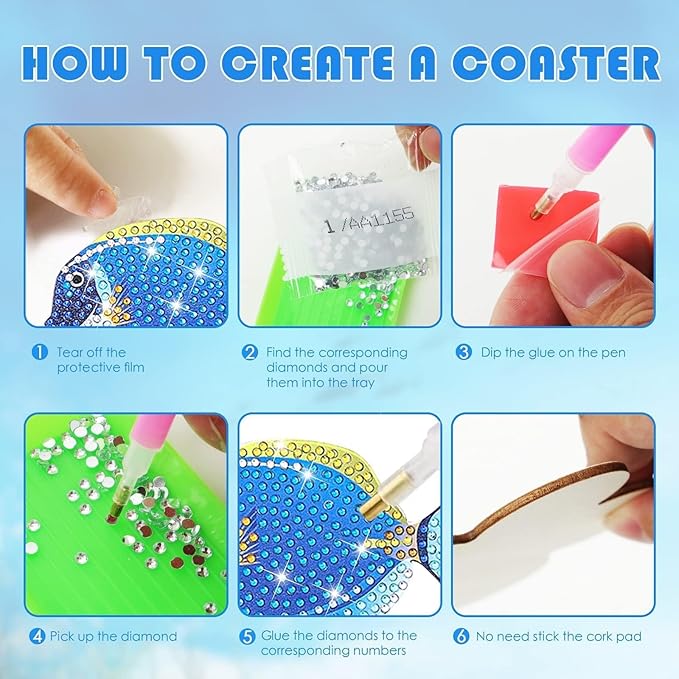 HOW TO CREATE A COASTER

1/AA1155

1 Tear off the protective film

2 Find the corresponding diamonds and pour them into the tray

3 Dip the glue on the pen

4 Pick up the diamond

5 Glue the diamonds to the corresponding numbers

6 No need stick the cork pad