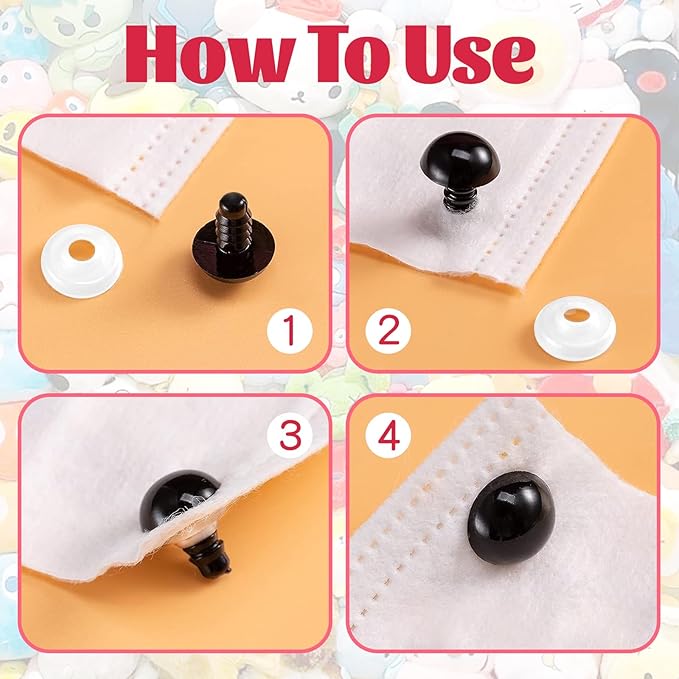 How To Use

1

2

3

4