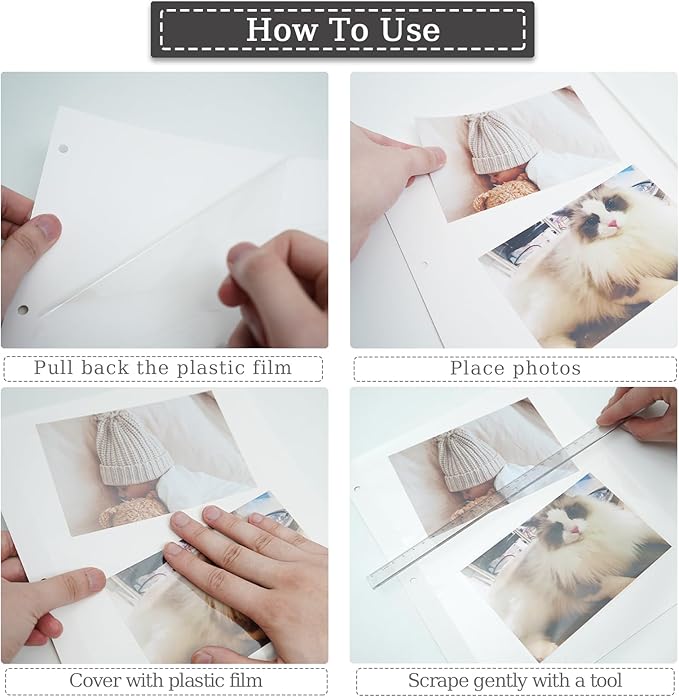 How To Use

Pull back the plastic film

Place photos

Cover with plastic film

Scrape gently with a tool