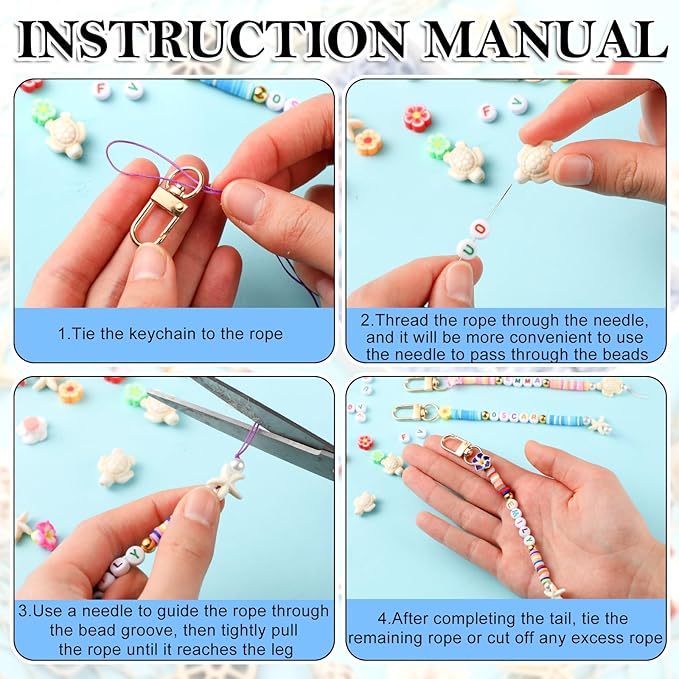 INSTRUCTION MANUAL

1.Tie the keychain to the rope

2.Thread the rope through the needle, and it will be more convenient to use the needle to pass through the beads

3.Use a needle to guide the rope through the bead groove, then tightly pull the rope until it reaches the leg

4.After completing the tail, tie the remaining rope or cut off any excess rope