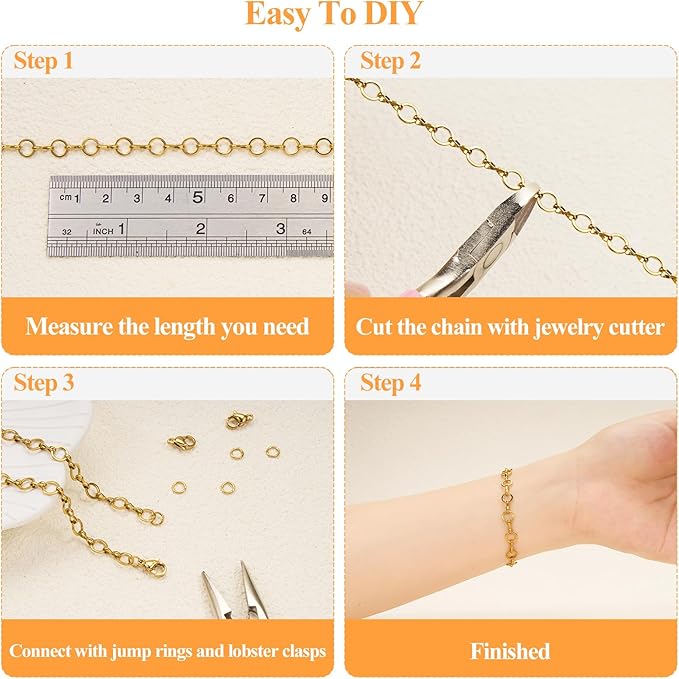 Easy To DIY

Step 1

cm 1 2 3 4 5 6 7 8 9
32 INCH 1 2 3 64

Measure the length you need

Step 2

Cut the chain with jewelry cutter

Step 3

Connect with jump rings and lobster clasps

Step 4

Finished