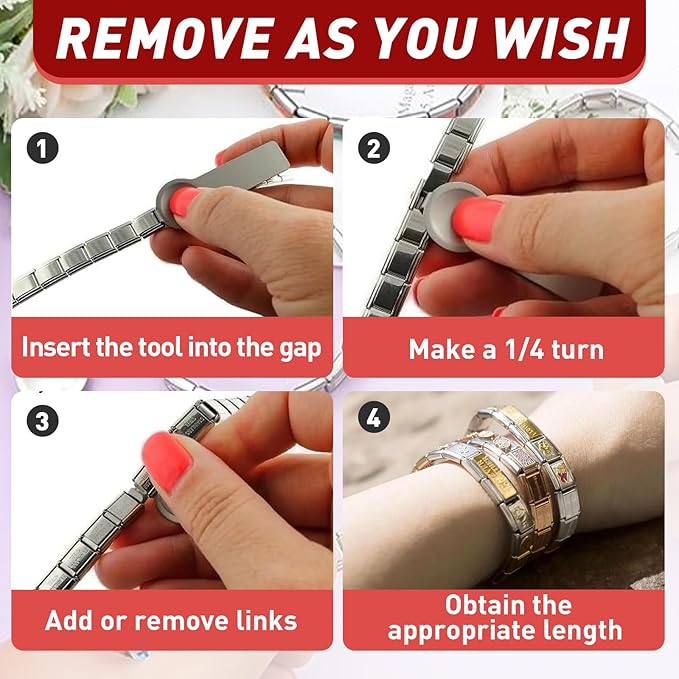 REMOVE AS YOU WISH

1

Insert the tool into the gap

2

Make a 1/4 turn

3

Add or remove links

4

Obtain the appropriate length