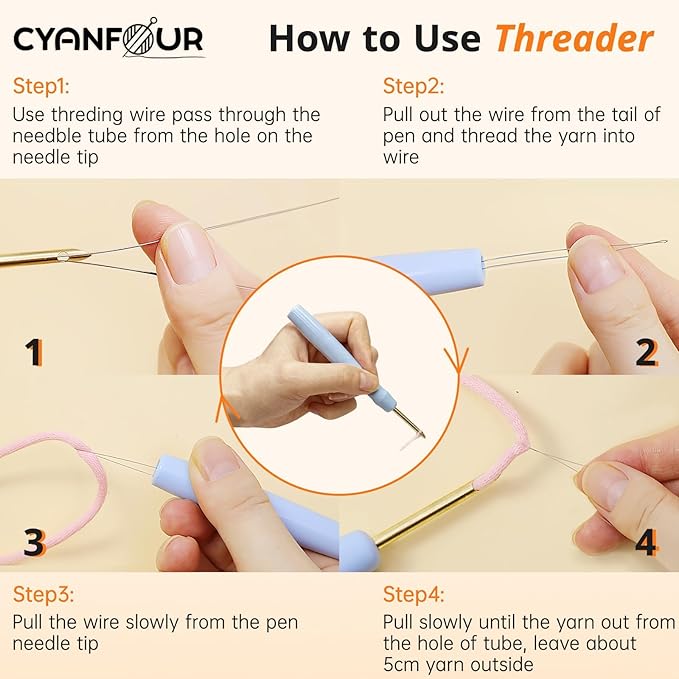 CYANFOUR

How to Use Threader

Step1:
Use threding wire pass through the needble tube from the hole on the needle tip

Step2:
Pull out the wire from the tail of pen and thread the yarn into wire

1

2

3

4

Step3:
Pull the wire slowly from the pen needle tip

Step4:
Pull slowly until the yarn out from the hole of tube, leave about 5cm yarn outside