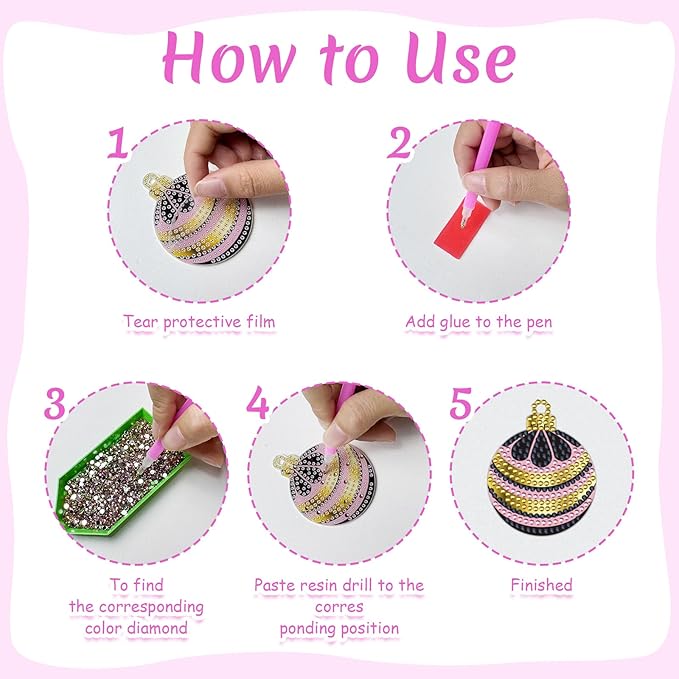 How to Use

1

Tear protective film

2

Add glue to the pen

3

To find the corresponding color diamond

4

Paste resin drill to the corres ponding position

5

Finished