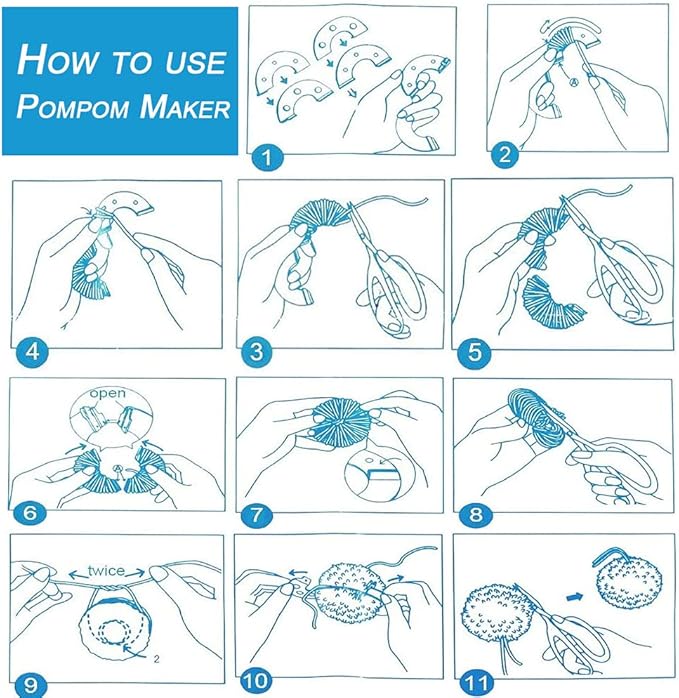 HOW TO USE
POMPOM MAKER

1

2

4

3

5

open

6

7

8

twice

2

9

10

11