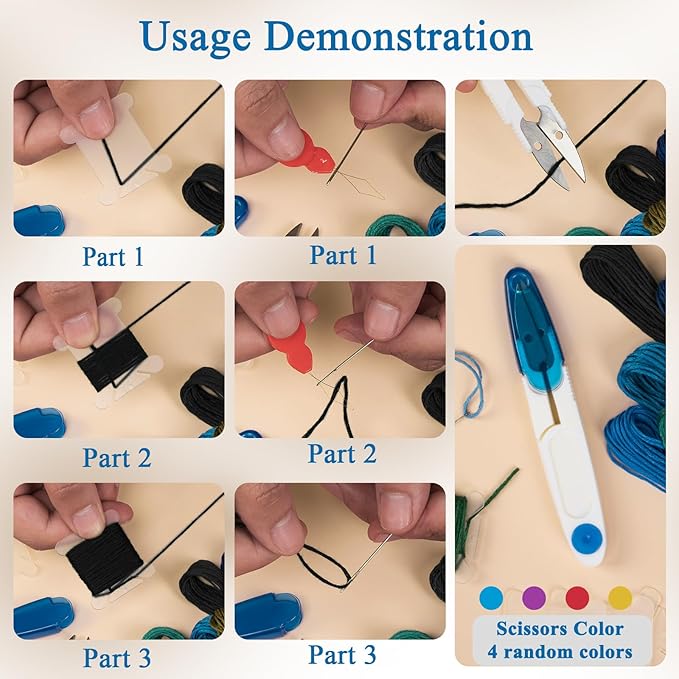 Usage Demonstration

Part 1

Part 1

Part 2

Part 2

Part 3

Part 3

Scissors Color
4 random colors