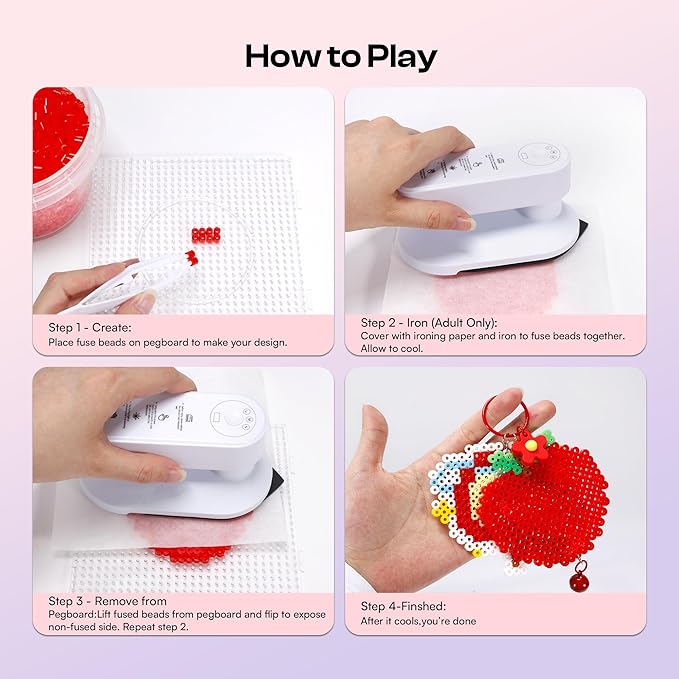 How to Play

Step 1 - Create:
Place fuse beads on pegboard to make your design.

Step 2 - Iron (Adult Only):
Cover with ironing paper and iron to fuse beads together. Allow to cool.

Step 3 - Remove from
Pegboard:Lift fused beads from pegboard and flip to expose non-fused side. Repeat step 2.

Step 4-Finshed:
After it cools,you're done