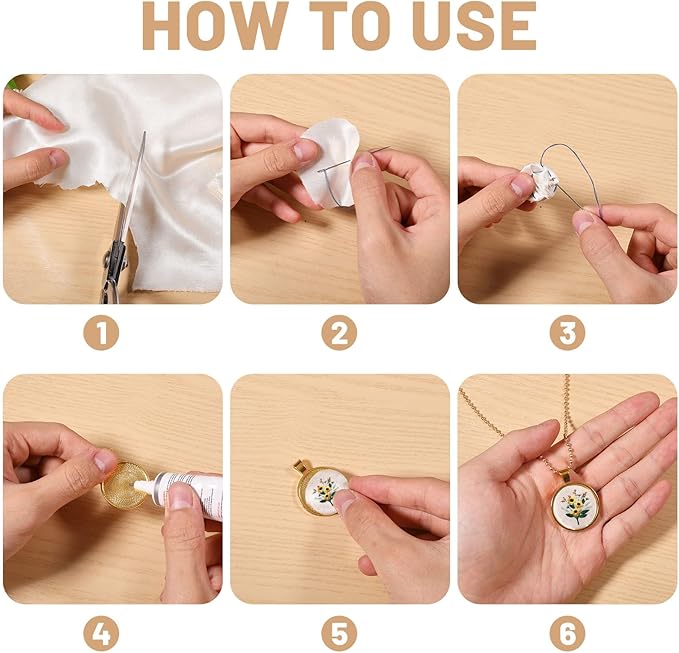 HOW TO USE

1

2

3

4

5

6