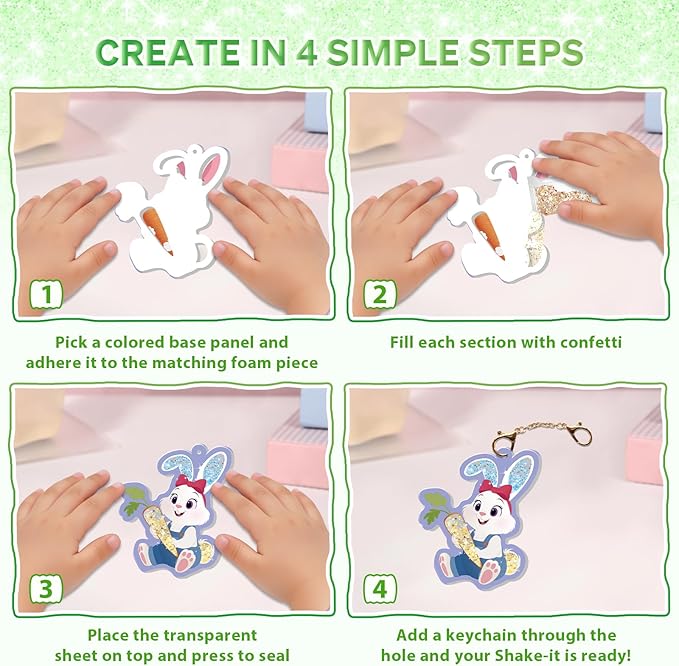 CREATE IN 4 SIMPLE STEPS

1

Pick a colored base panel and adhere it to the matching foam piece

2

Fill each section with confetti

3

Place the transparent sheet on top and press to seal

4

Add a keychain through the hole and your Shake-it is ready!