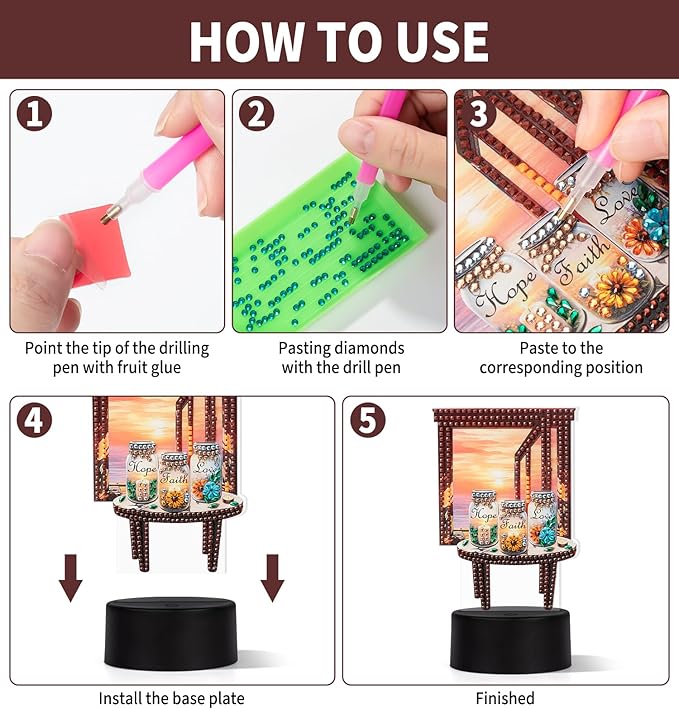 HOW TO USE

1

Point the tip of the drilling pen with fruit glue

2

Pasting diamonds with the drill pen

3

Hope Faith Love

Paste to the corresponding position

4

Hope Faith Love

Install the base plate

5

Hope Faith Love

Finished