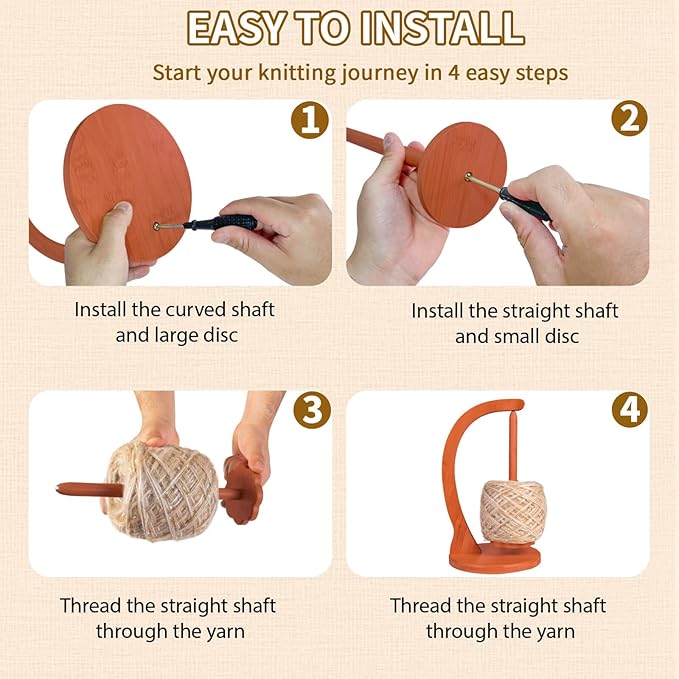 EASY TO INSTALL

Start your knitting journey in 4 easy steps

1

Install the curved shaft and large disc

2

Install the straight shaft and small disc

3

Thread the straight shaft through the yarn

4

Thread the straight shaft through the yarn