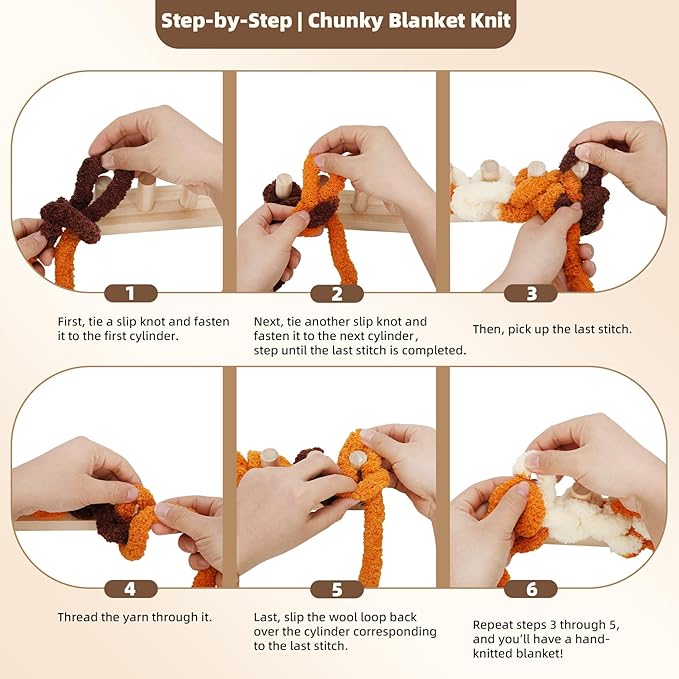 Step-by-Step | Chunky Blanket Knit

1

First, tie a slip knot and fasten it to the first cylinder.

2

Next, tie another slip knot and fasten it to the next cylinder, step until the last stitch is completed.

3

Then, pick up the last stitch.

4

Thread the yarn through it.

5

Last, slip the wool loop back over the cylinder corresponding to the last stitch.

6

Repeat steps 3 through 5, and you'll have a hand-knitted blanket!