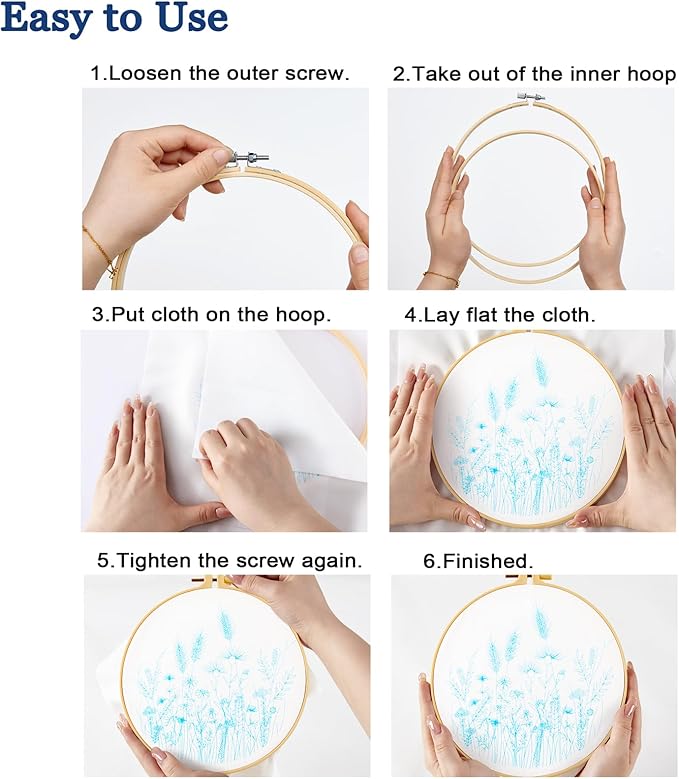 Easy to Use

1.Loosen the outer screw.

2.Take out of the inner hoop

3.Put cloth on the hoop.

4.Lay flat the cloth.

5.Tighten the screw again.

6.Finished.