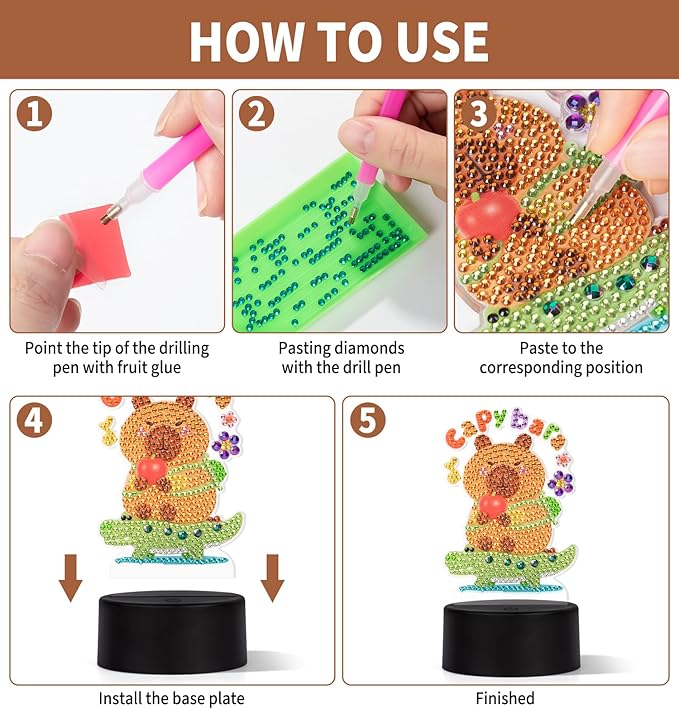 HOW TO USE

1

Point the tip of the drilling pen with fruit glue

2

Pasting diamonds with the drill pen

3

Paste to the corresponding position

4

Install the base plate

5

Capybara

Finished