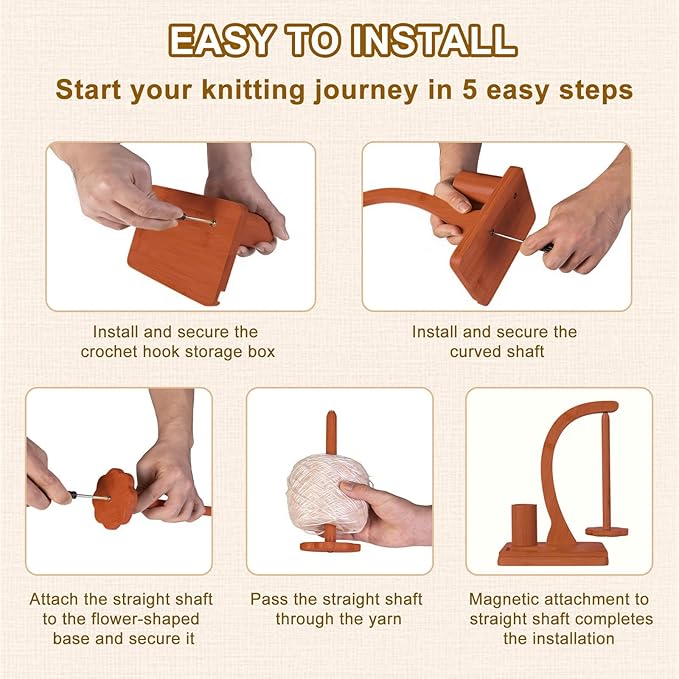 EASY TO INSTALL

Start your knitting journey in 5 easy steps

Install and secure the crochet hook storage box

Install and secure the curved shaft

Attach the straight shaft to the flower-shaped base and secure it

Pass the straight shaft through the yarn

Magnetic attachment to straight shaft completes the installation