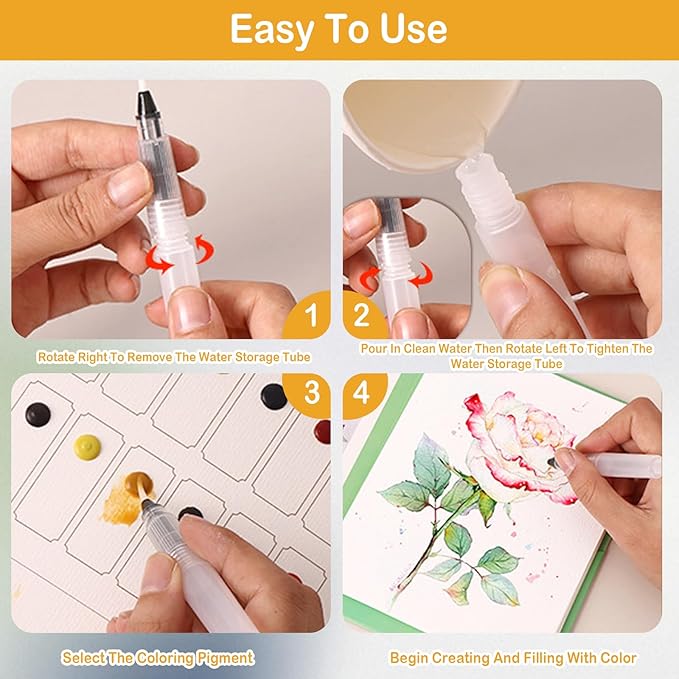 Easy To Use

1

Rotate Right To Remove The Water Storage Tube

2

Pour In Clean Water Then Rotate Left To Tighten The Water Storage Tube

3

Select The Coloring Pigment

4

Begin Creating And Filling With Color