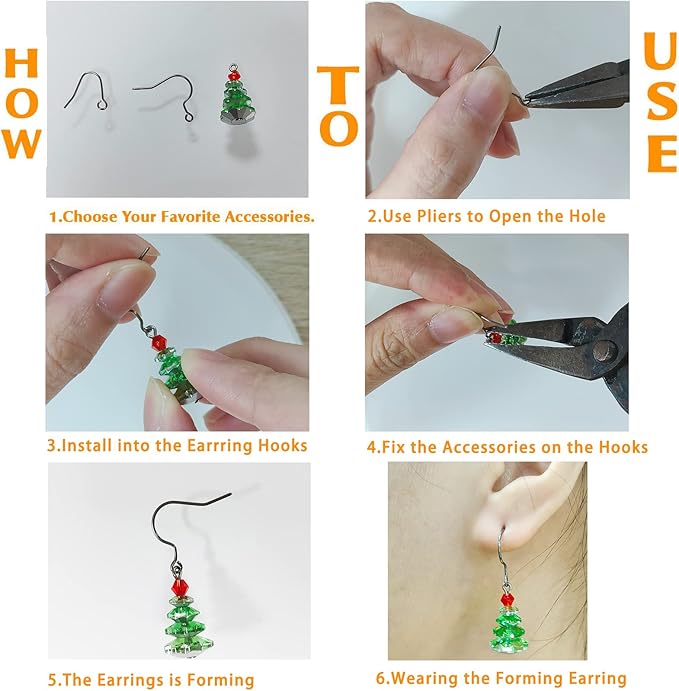 HOW TO USE

1.Choose Your Favorite Accessories.

2.Use Pliers to Open the Hole

3.Install into the Earrring Hooks

4.Fix the Accessories on the Hooks

5.The Earrings is Forming

6.Wearing the Forming Earring