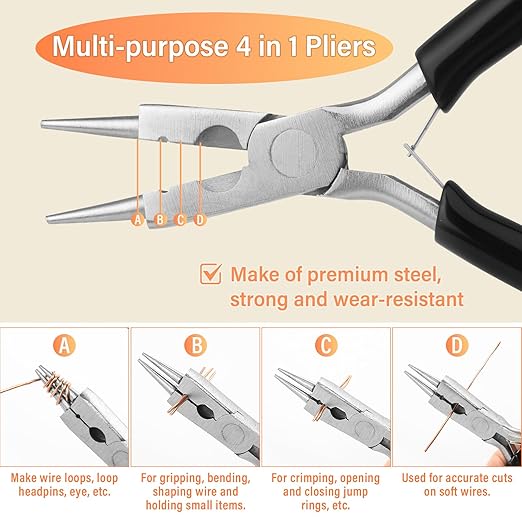 Multi-purpose 4 in 1 Pliers

A B C D

Make of premium steel, strong and wear-resistant

A

Make wire loops, loop headpins, eye, etc.

B

For gripping, bending, shaping wire and holding small items.

C

For crimping, opening and closing jump rings, etc.

D

Used for accurate cuts on soft wires.