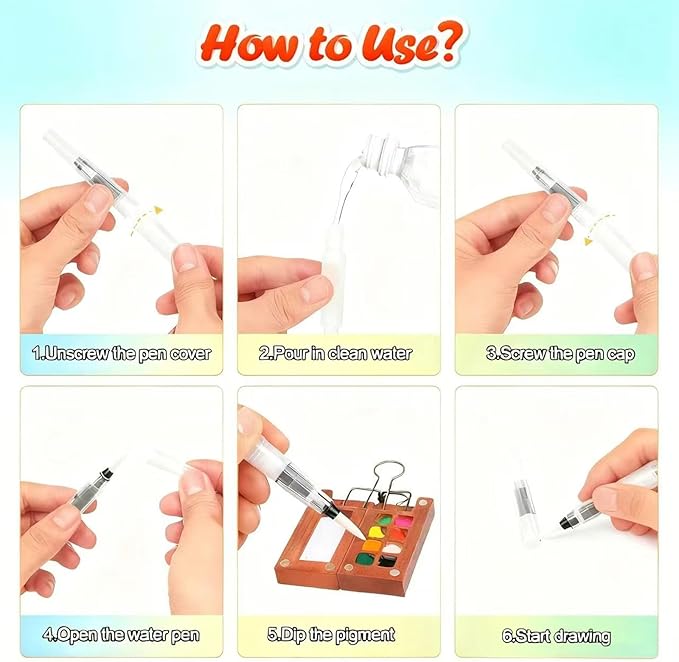 How to Use?

1.Unscrew the pen cover

2.Pour in clean water

3.Screw the pen cap

4.Open the water pen

5.Dip the pigment

6.Start drawing