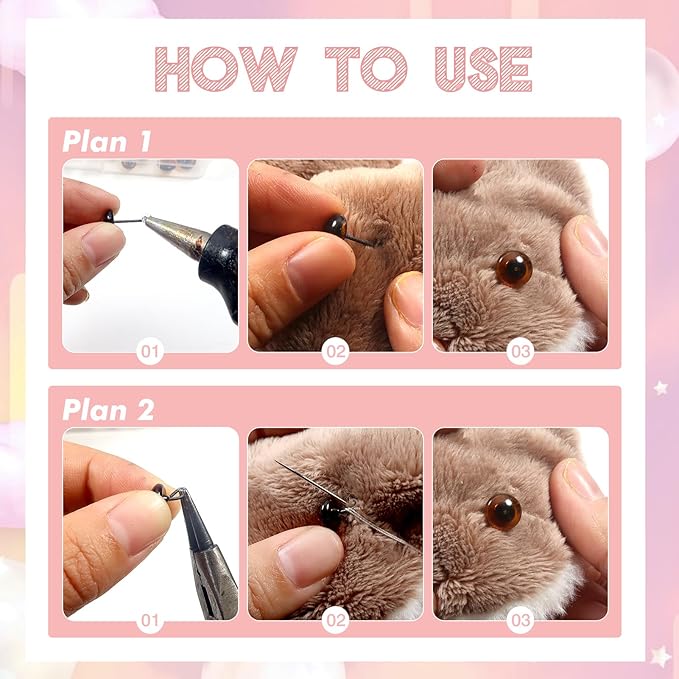 HOW TO USE

Plan 1

01

02

03

Plan 2

01

02

03