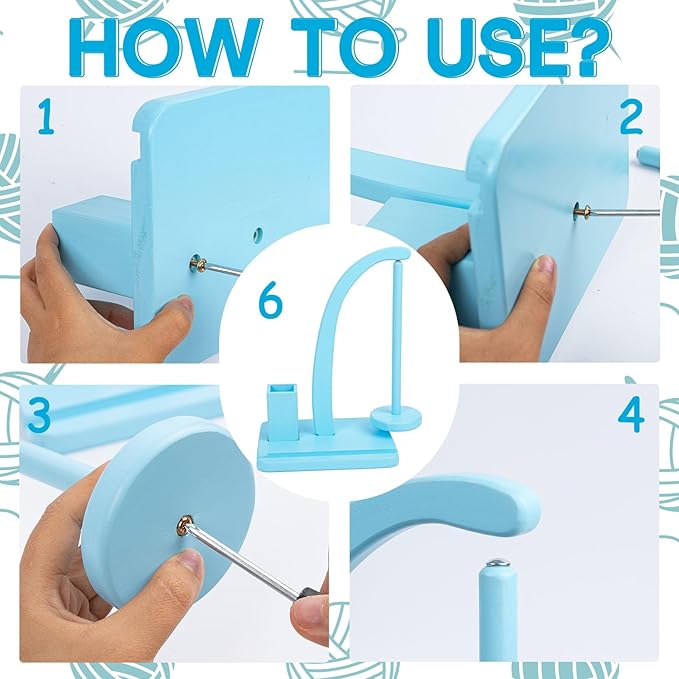 HOW TO USE?

1

2

6

3

4