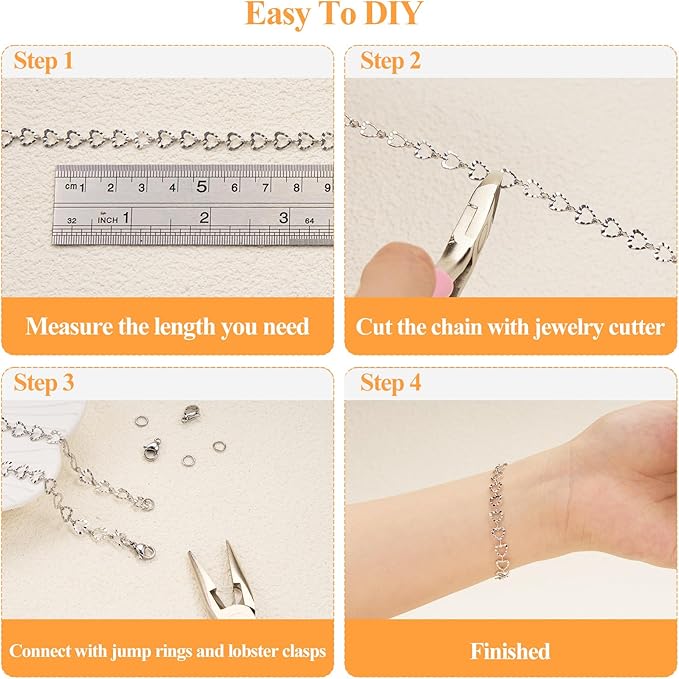 Easy To DIY

Step 1

cm 1 2 3 4 5 6 7 8 9
32 INCH 1 2 3 64

Measure the length you need

Step 2

Cut the chain with jewelry cutter

Step 3

Connect with jump rings and lobster clasps

Step 4

Finished