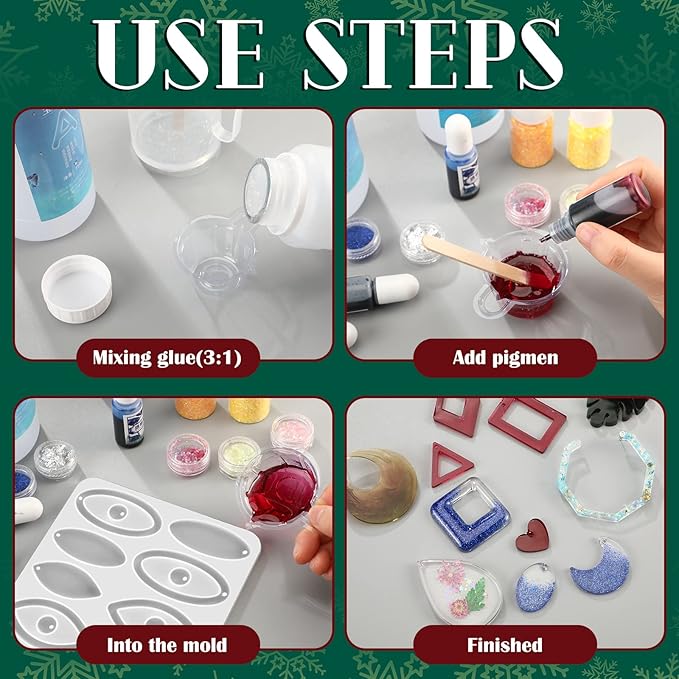 USE STEPS

Mixing glue(3:1)

Add pigmen

Into the mold

Finished