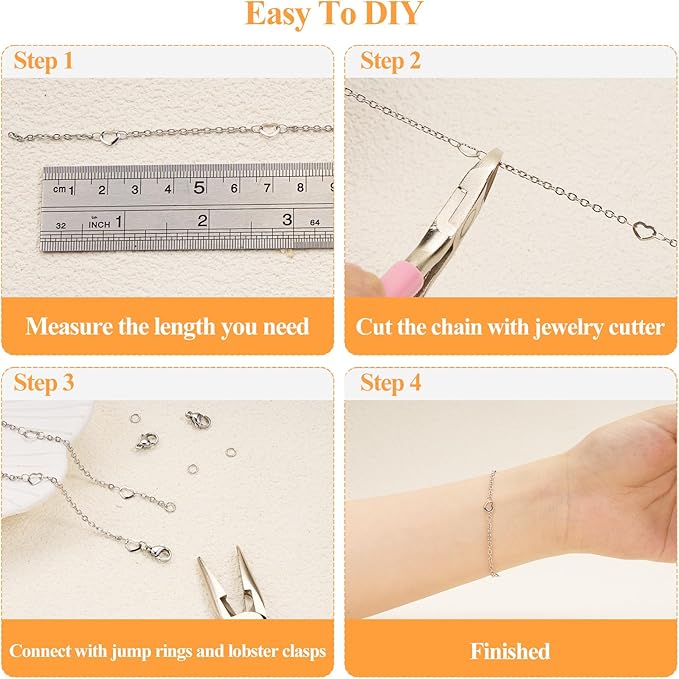 Easy To DIY

Step 1

cm 1 2 3 4 5 6 7 8 9
32 INCH 1 2 3 64

Measure the length you need

Step 2

Cut the chain with jewelry cutter

Step 3

Connect with jump rings and lobster clasps

Step 4

Finished