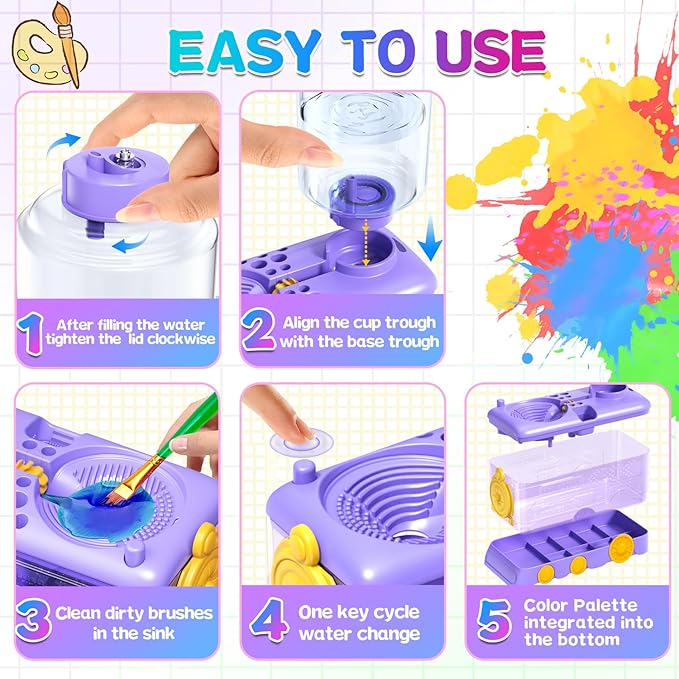 EASY TO USE

1 After filling the water tighten the lid clockwise

2 Align the cup trough with the base trough

3 Clean dirty brushes in the sink

4 One key cycle water change

5 Color Palette integrated into the bottom