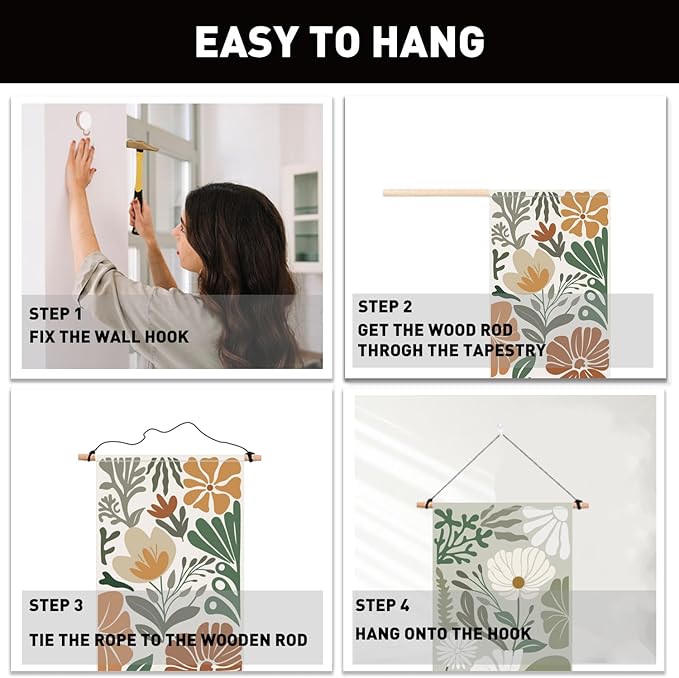 EASY TO HANG

STEP 1
FIX THE WALL HOOK

STEP 2
GET THE WOOD ROD THROGH THE TAPESTRY

STEP 3
TIE THE ROPE TO THE WOODEN ROD

STEP 4
HANG ONTO THE HOOK