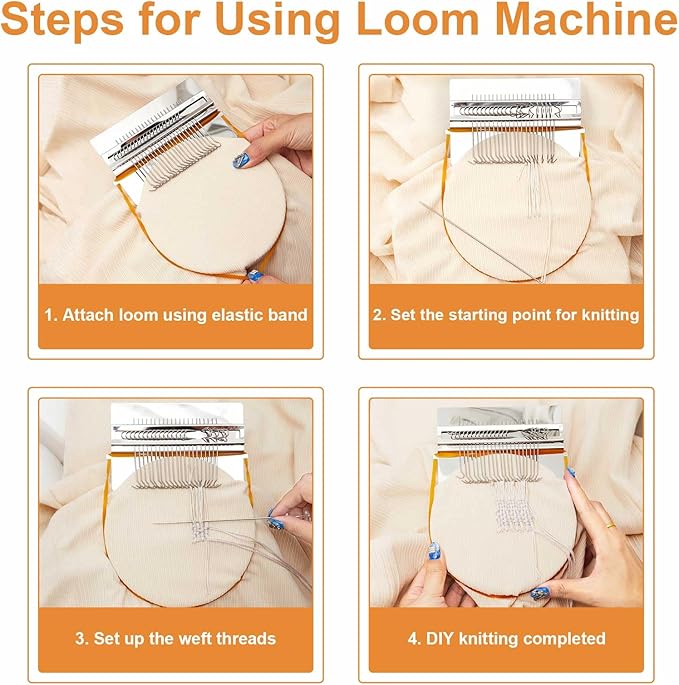 Steps for Using Loom Machine

1. Attach loom using elastic band

2. Set the starting point for knitting

3. Set up the weft threads

4. DIY knitting completed