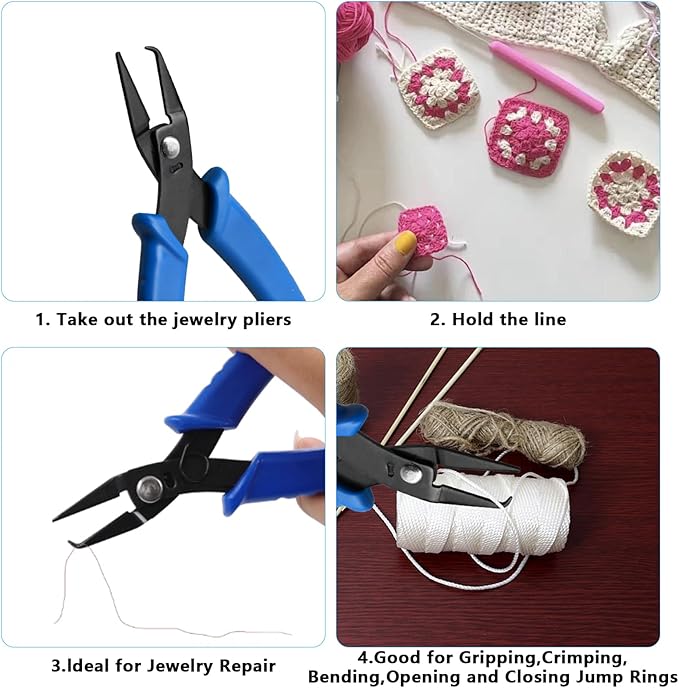 1. Take out the jewelry pliers

2. Hold the line

3.Ideal for Jewelry Repair

4.Good for Gripping,Crimping, Bending,Opening and Closing Jump Rings