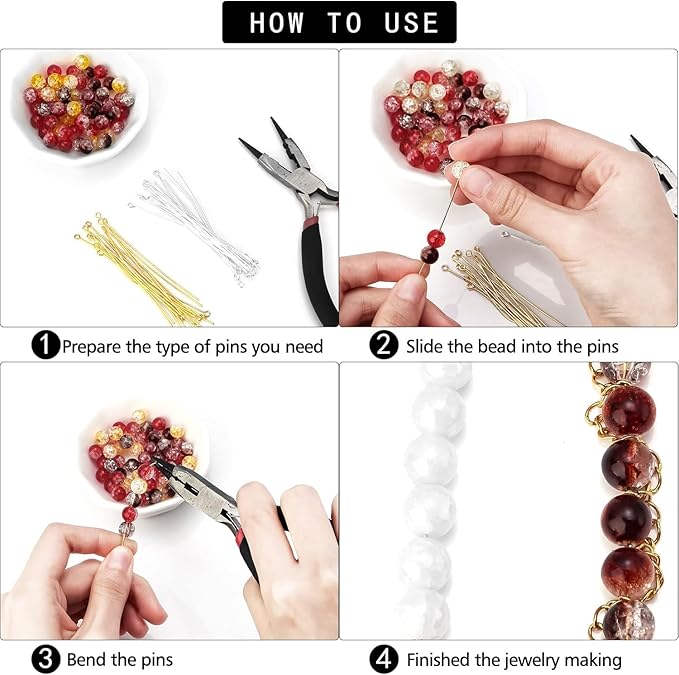 HOW TO USE

1 Prepare the type of pins you need

2 Slide the bead into the pins

3 Bend the pins

4 Finished the jewelry making