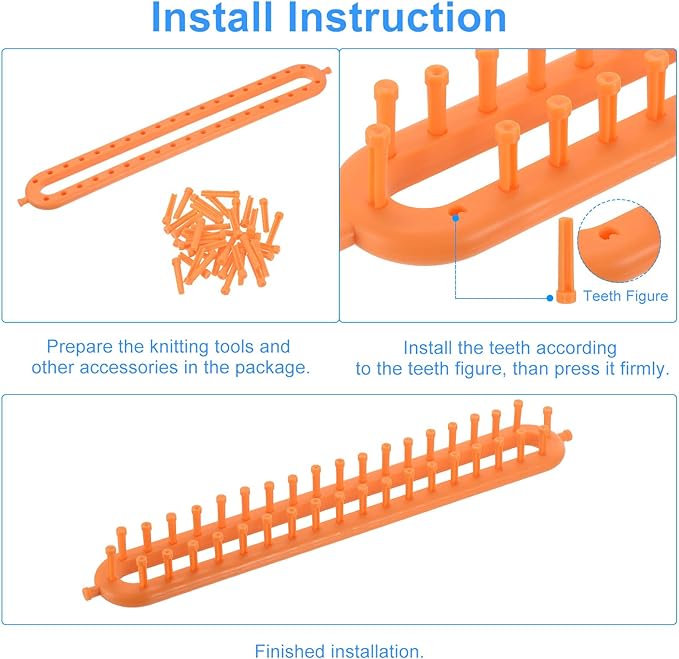 Install Instruction

Teeth Figure

Prepare the knitting tools and other accessories in the package.

Install the teeth according to the teeth figure, than press it firmly.

Finished installation.