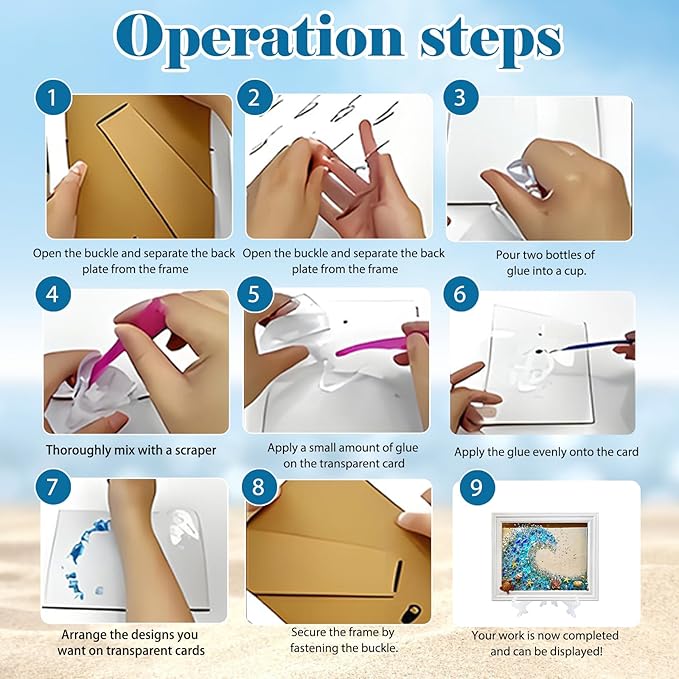 Operation steps

1
Open the buckle and separate the back plate from the frame

2
Open the buckle and separate the back plate from the frame

3
Pour two bottles of glue into a cup.

4
Thoroughly mix with a scraper

5
Apply a small amount of glue on the transparent card

6
Apply the glue evenly onto the card

7
Arrange the designs you want on transparent cards

8
Secure the frame by fastening the buckle.

9
Your work is now completed and can be displayed!