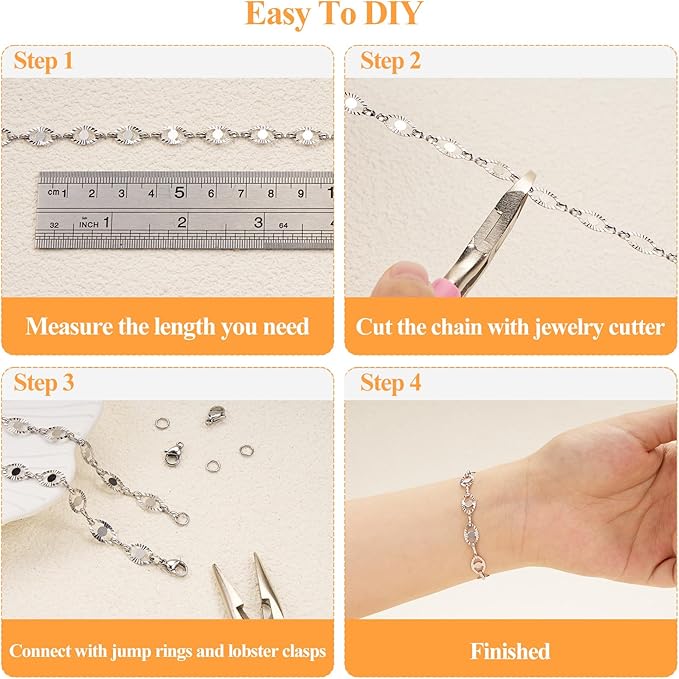 Easy To DIY

Step 1

cm 1 2 3 4 5 6 7 8 9 1
32 INCH 1 2 3 64 4

Measure the length you need

Step 2

Cut the chain with jewelry cutter

Step 3

Connect with jump rings and lobster clasps

Step 4

Finished