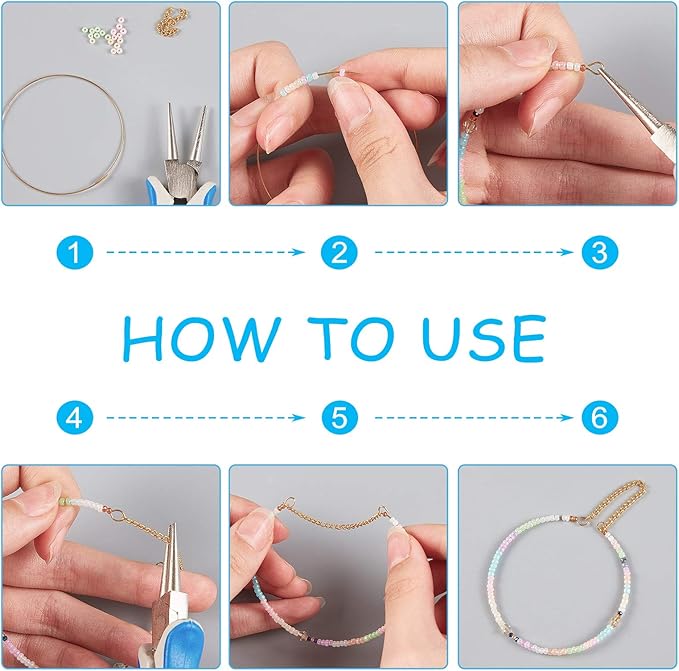 1
2
3
HOW TO USE
4
5
6