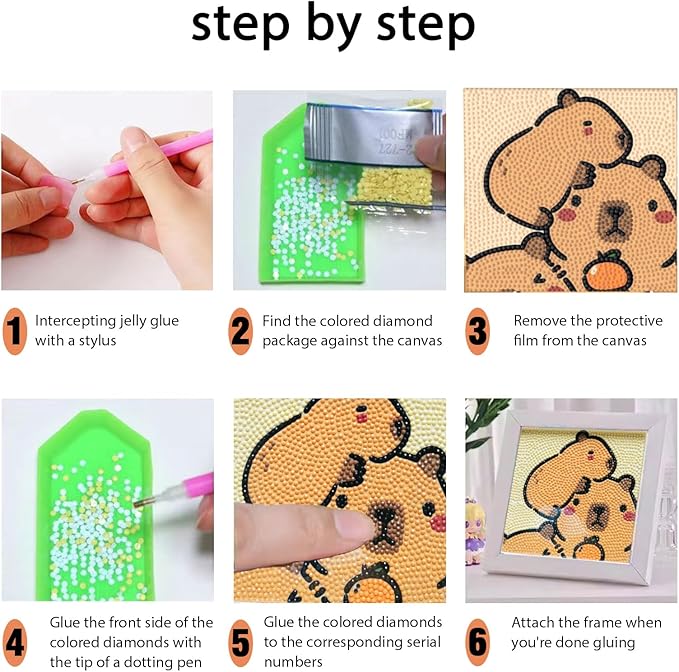 step by step

1 Intercepting jelly glue with a stylus

2 Find the colored diamond package against the canvas

3 Remove the protective film from the canvas

4 Glue the front side of the colored diamonds with the tip of a dotting pen

5 Glue the colored diamonds to the corresponding serial numbers

6 Attach the frame when you're done gluing