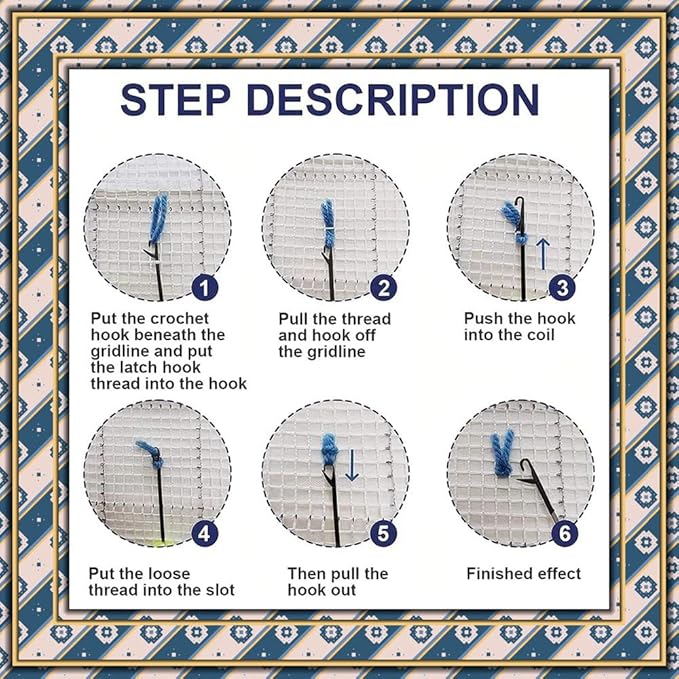 STEP DESCRIPTION

1
Put the crochet hook beneath the gridline and put the latch hook thread into the hook

2
Pull the thread and hook off the gridline

3
Push the hook into the coil

4
Put the loose thread into the slot

5
Then pull the hook out

6
Finished effect