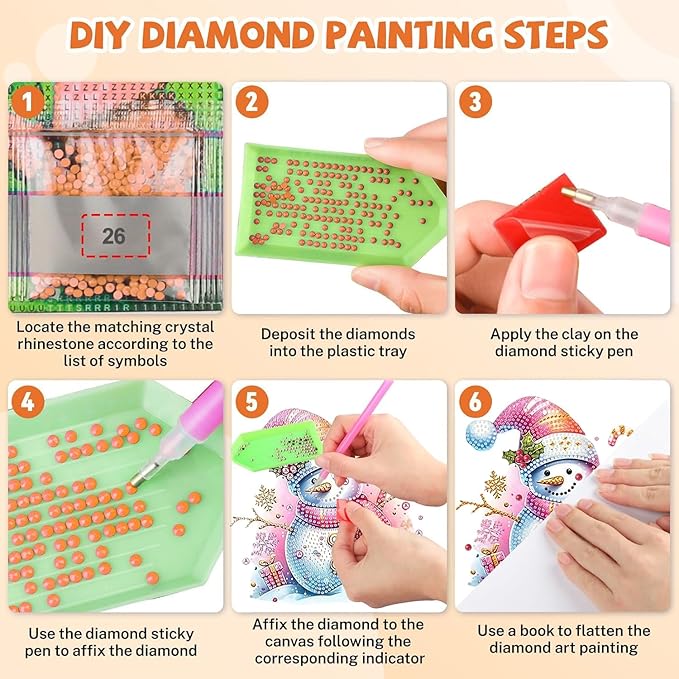 DIY DIAMOND PAINTING STEPS

1
26
Locate the matching crystal rhinestone according to the list of symbols

2
Deposit the diamonds into the plastic tray

3
Apply the clay on the diamond sticky pen

4
Use the diamond sticky pen to affix the diamond

5
Affix the diamond to the canvas following the corresponding indicator

6
Use a book to flatten the diamond art painting