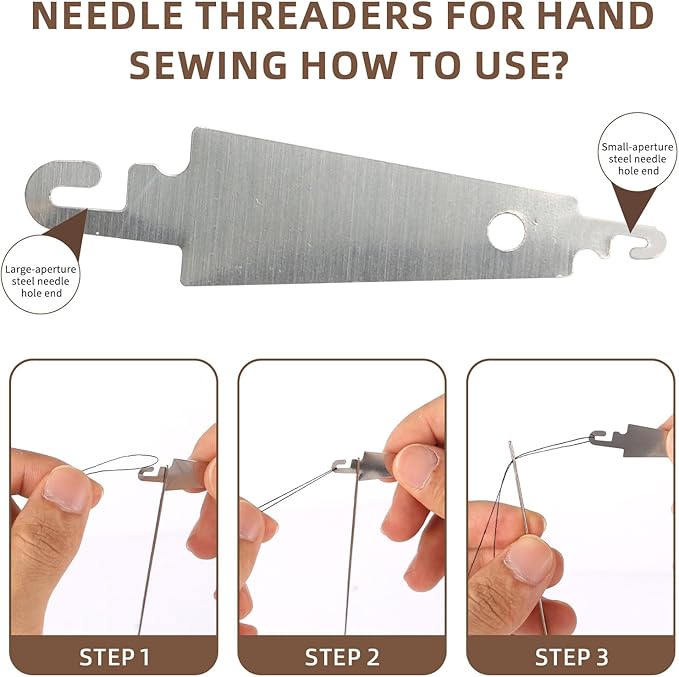 NEEDLE THREADERS FOR HAND SEWING HOW TO USE?

Small-aperture steel needle hole end

Large-aperture steel needle hole end

STEP 1

STEP 2

STEP 3