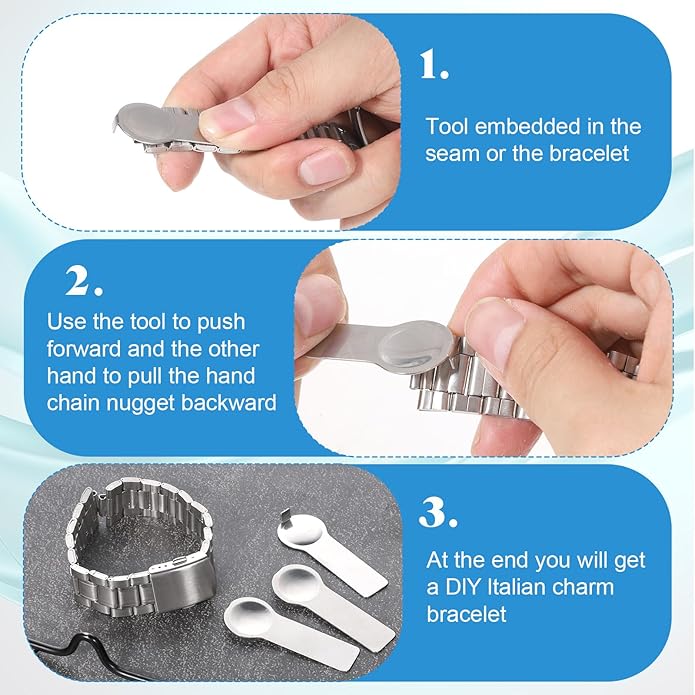 1.

Tool embedded in the seam or the bracelet

2.

Use the tool to push forward and the other hand to pull the hand chain nugget backward

3.

At the end you will get a DIY Italian charm bracelet